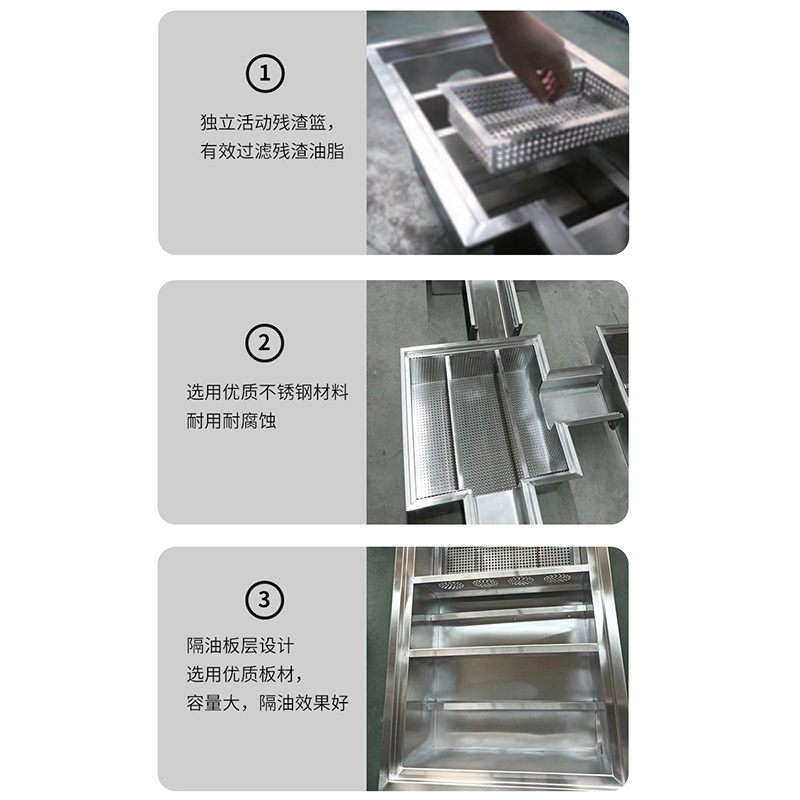 ①

独立活动残渣篮，
有效过滤残渣油脂

②

选用优质不锈钢材料
耐用耐腐蚀

③

隔油板层设计
选用优质板材，
容量大，隔油效果好